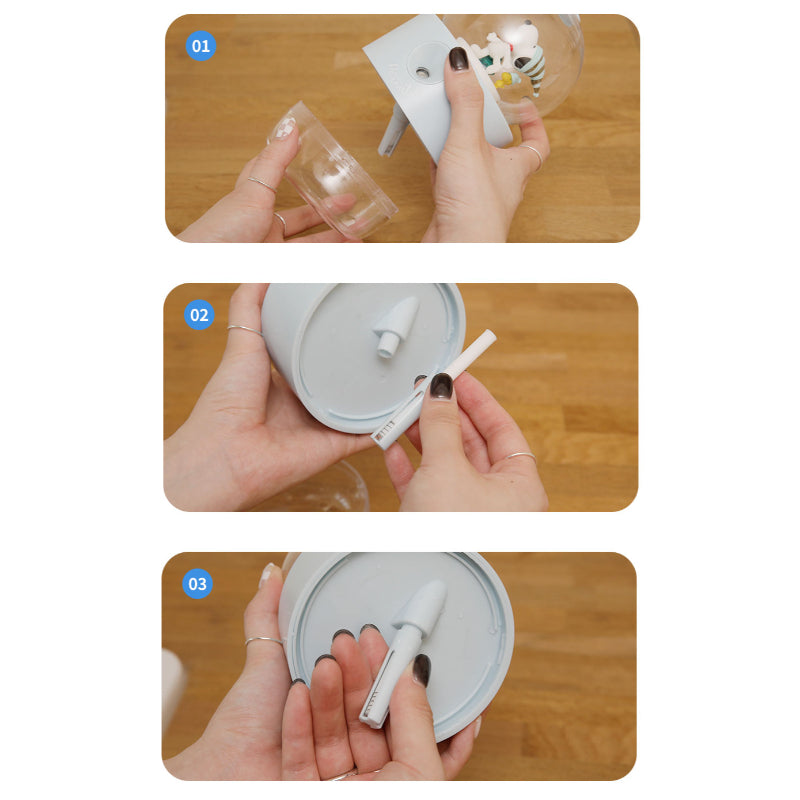 01

02

03