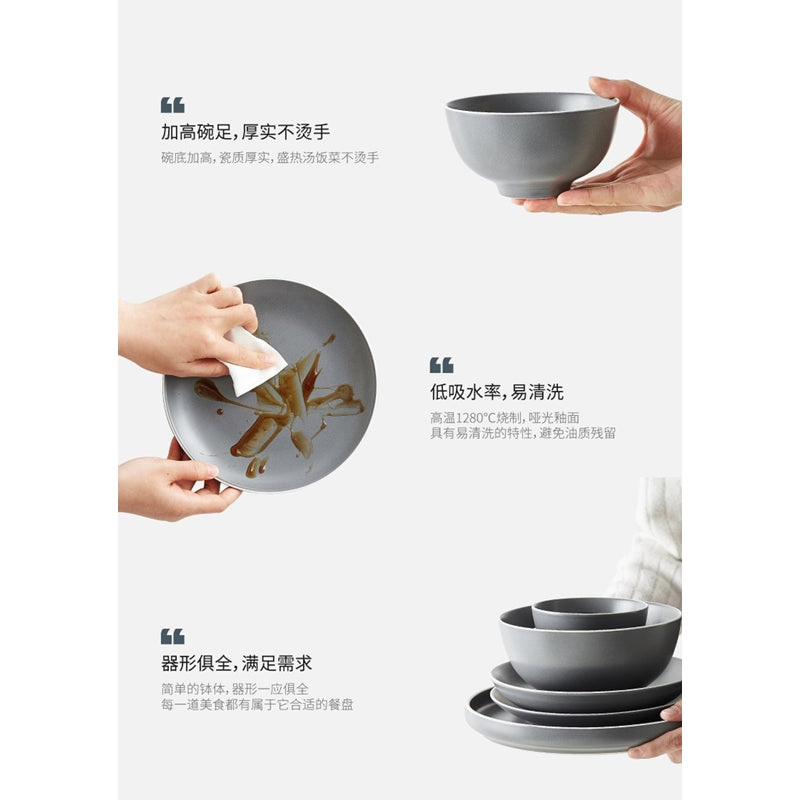 加高碗足，厚实不烫手

碗底加高，瓷质厚实，盛热汤饭菜不烫手

低吸水率，易清洗

高温1280°C烧制，哑光釉面
具有易清洗的特性，避免油质残留

器形俱全，满足需求

简单的钵体，器形一应俱全
每一道美食都有属于它合适的餐盘