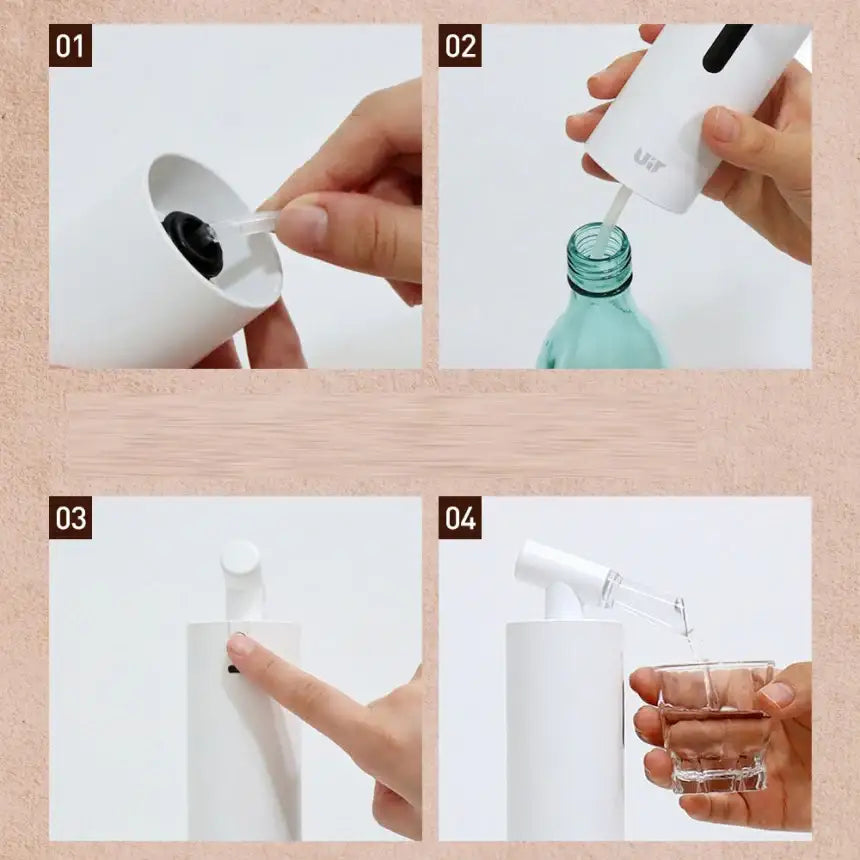 01

02

UiT

03

04