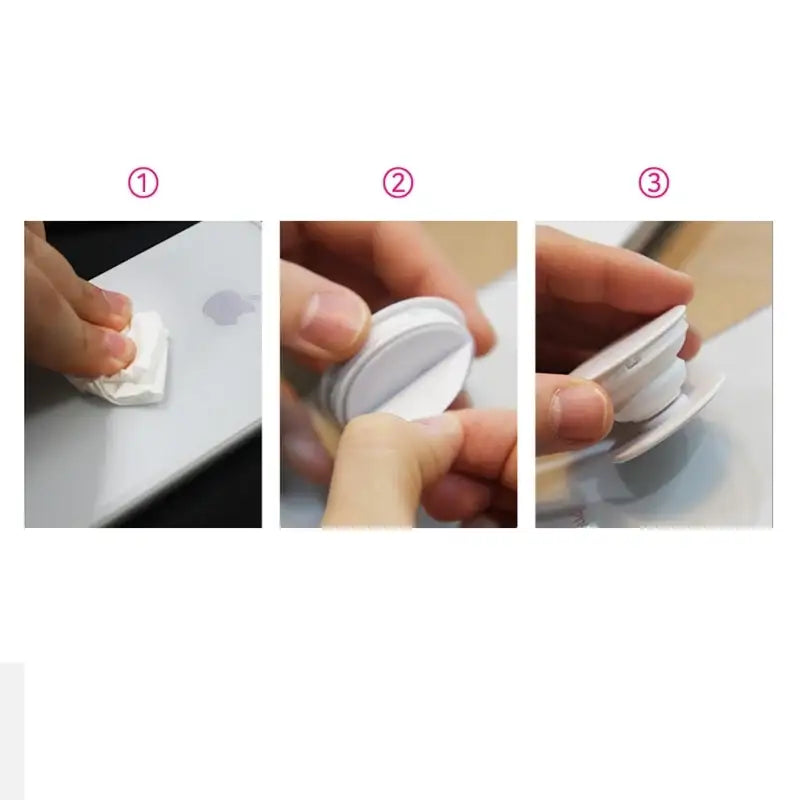 ①

②

③