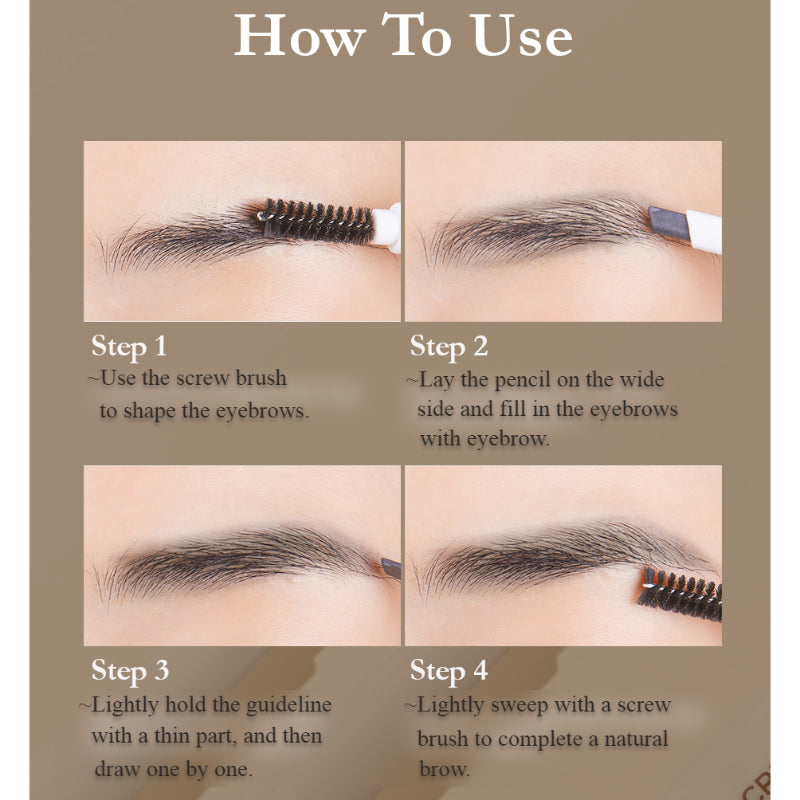 How To Use

Step 1
~Use the screw brush to shape the eyebrows.

Step 2
~Lay the pencil on the wide side and fill in the eyebrows with eyebrow.

Step 3
~Lightly hold the guideline with a thin part, and then draw one by one.

Step 4
~Lightly sweep with a screw brush to complete a natural brow.