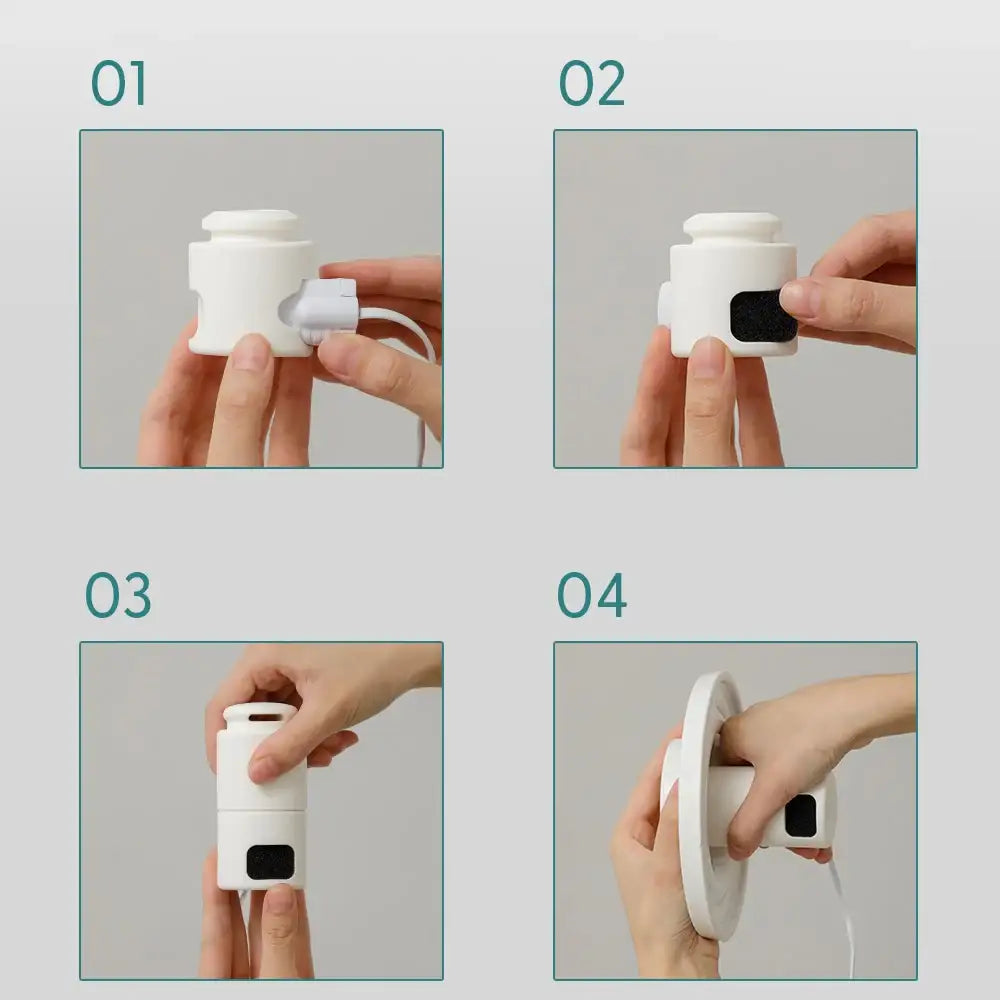 01

02

03

04