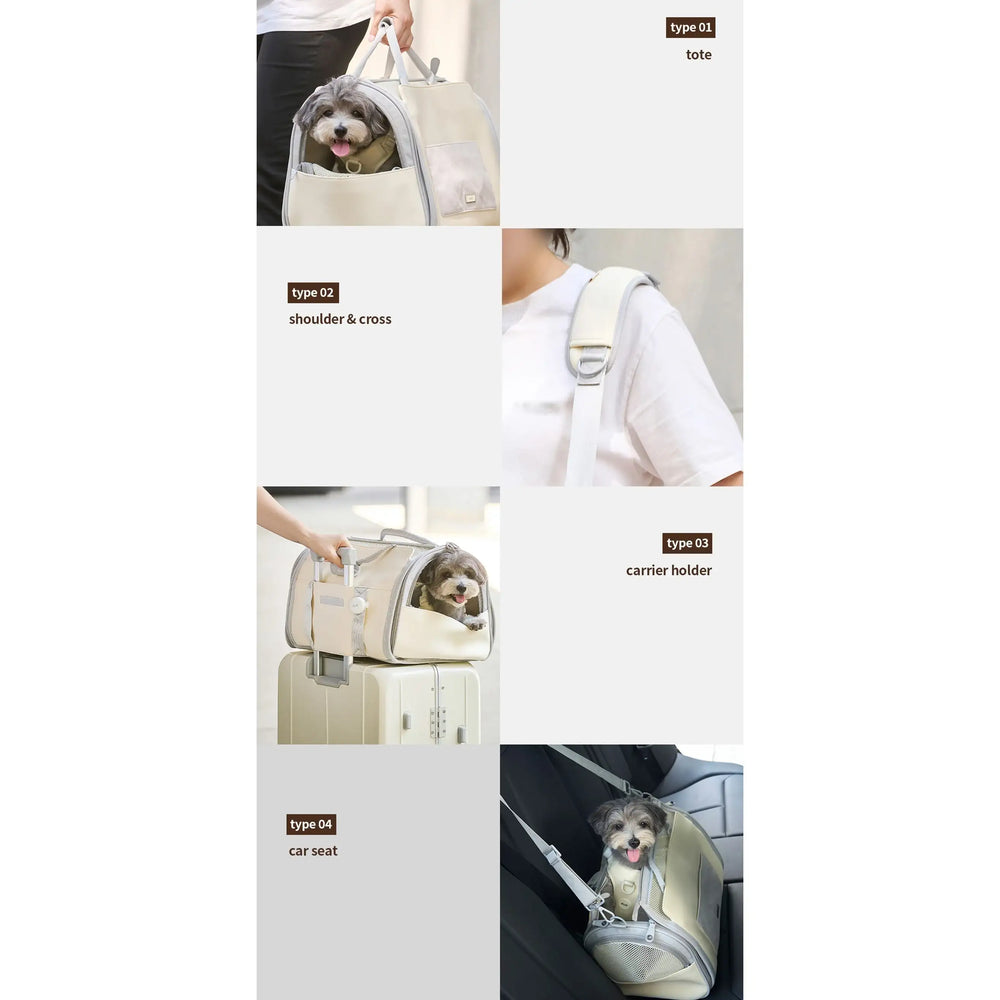 type 01
tote

type 02
shoulder & cross

type 03
carrier holder

type 04
car seat