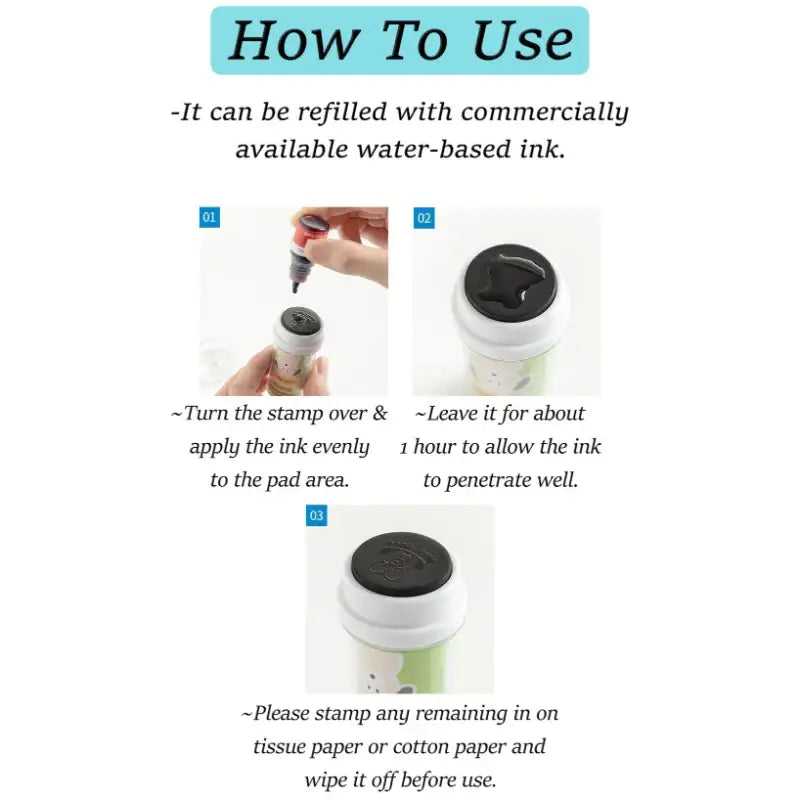 How To Use

-It can be refilled with commercially available water-based ink.

01

~Turn the stamp over & apply the ink evenly to the pad area.

02

~Leave it for about 1 hour to allow the ink to penetrate well.

03

~Please stamp any remaining in on tissue paper or cotton paper and wipe it off before use.