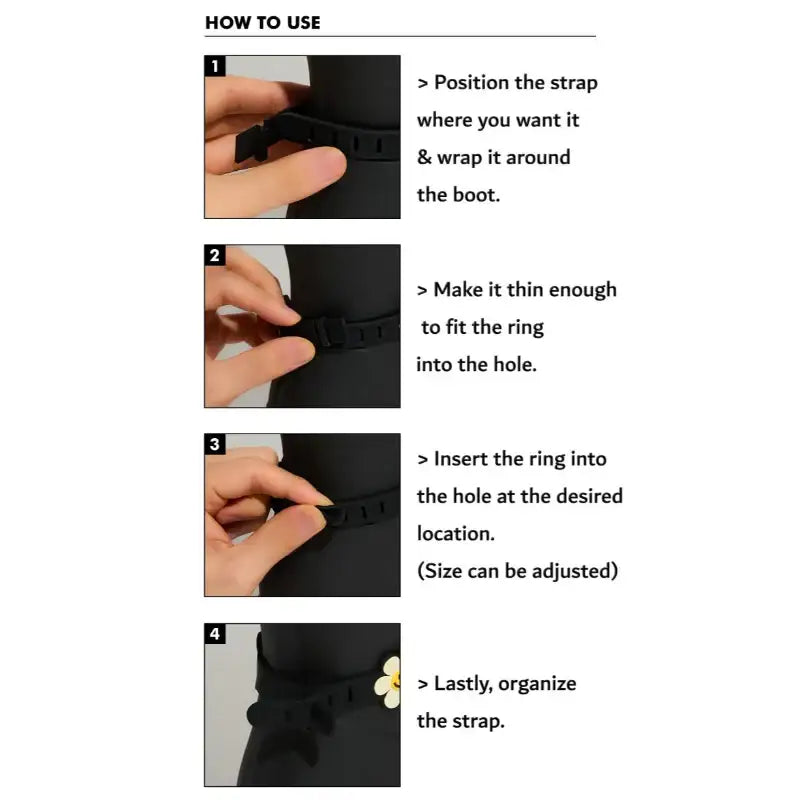 HOW TO USE

1

> Position the strap where you want it & wrap it around the boot.

2

> Make it thin enough to fit the ring into the hole.

3

> Insert the ring into the hole at the desired location.
(Size can be adjusted)

4

> Lastly, organize the strap.