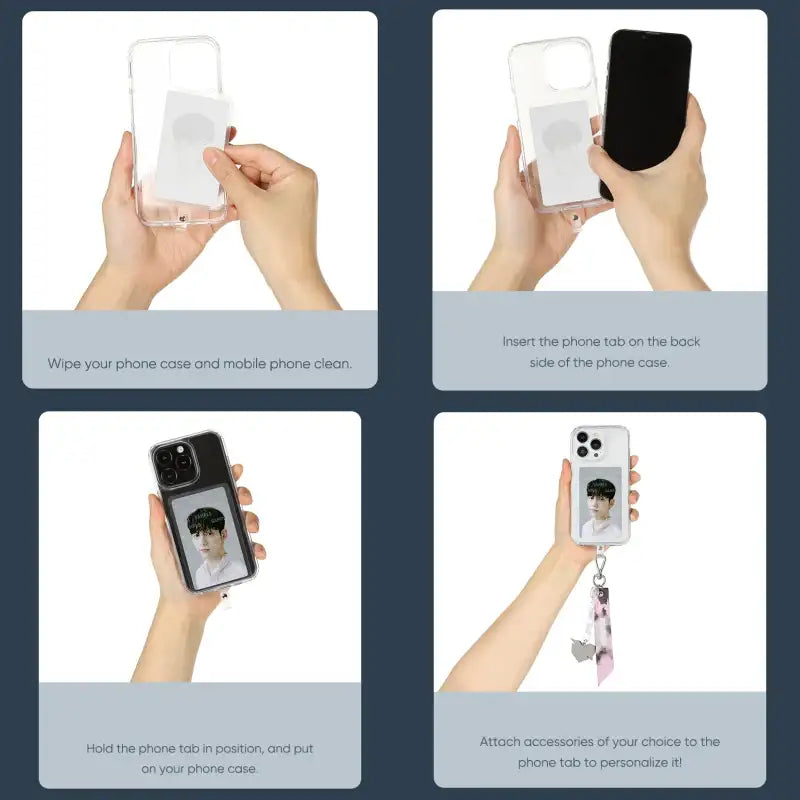 Wipe your phone case and mobile phone clean.

Insert the phone tab on the back side of the phone case.

Hold the phone tab in position, and put on your phone case.

Attach accessories of your choice to the phone tab to personalize it!